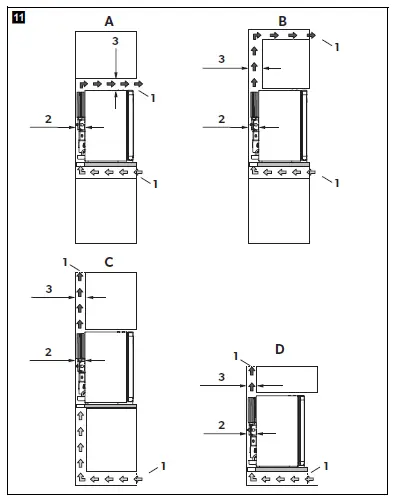 11

A
3
1
2
1

B
1
3
2
1

C
1
3
2
1

D
1
3
2
1