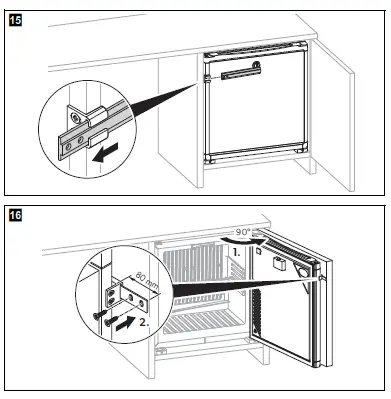 15

16

90°

1.

80 mm

2.