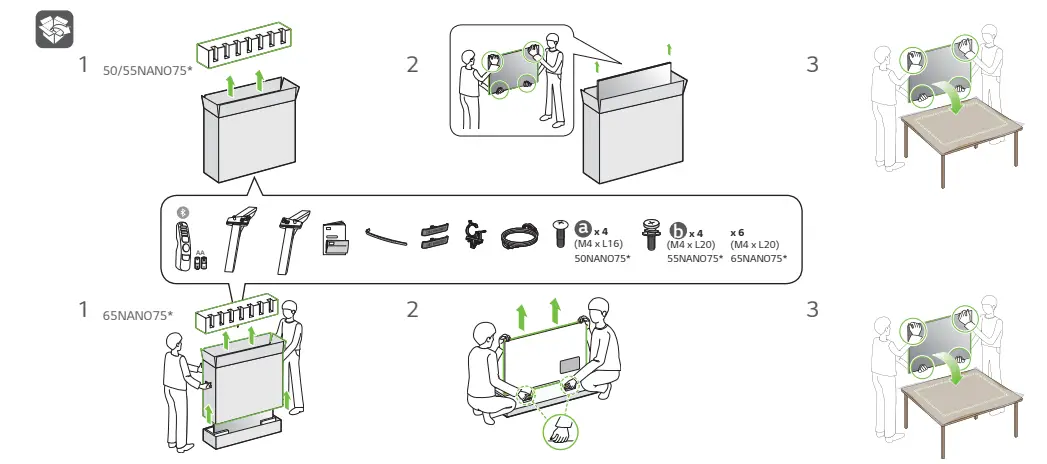 1 50/55NANO75*

2

3

AA

a x 4
(M4 x L16)
50NANO75*

b x 4
(M4 x L20)
55NANO75*

x 6
(M4 x L20)
65NANO75*

1 65NANO75*

2

3