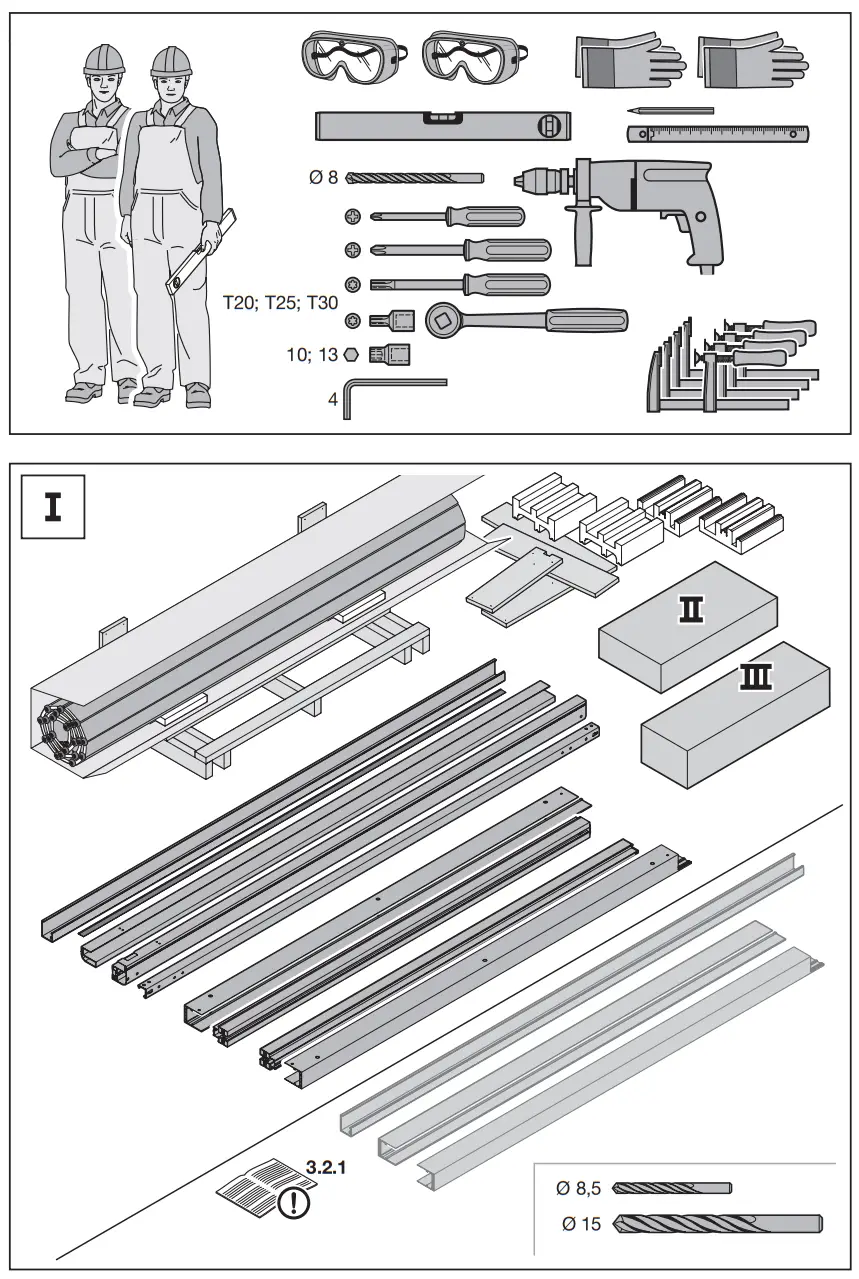 Ø 8

T20; T25; T30

10; 13

4

I

II

III

3.2.1

Ø 8,5

Ø 15