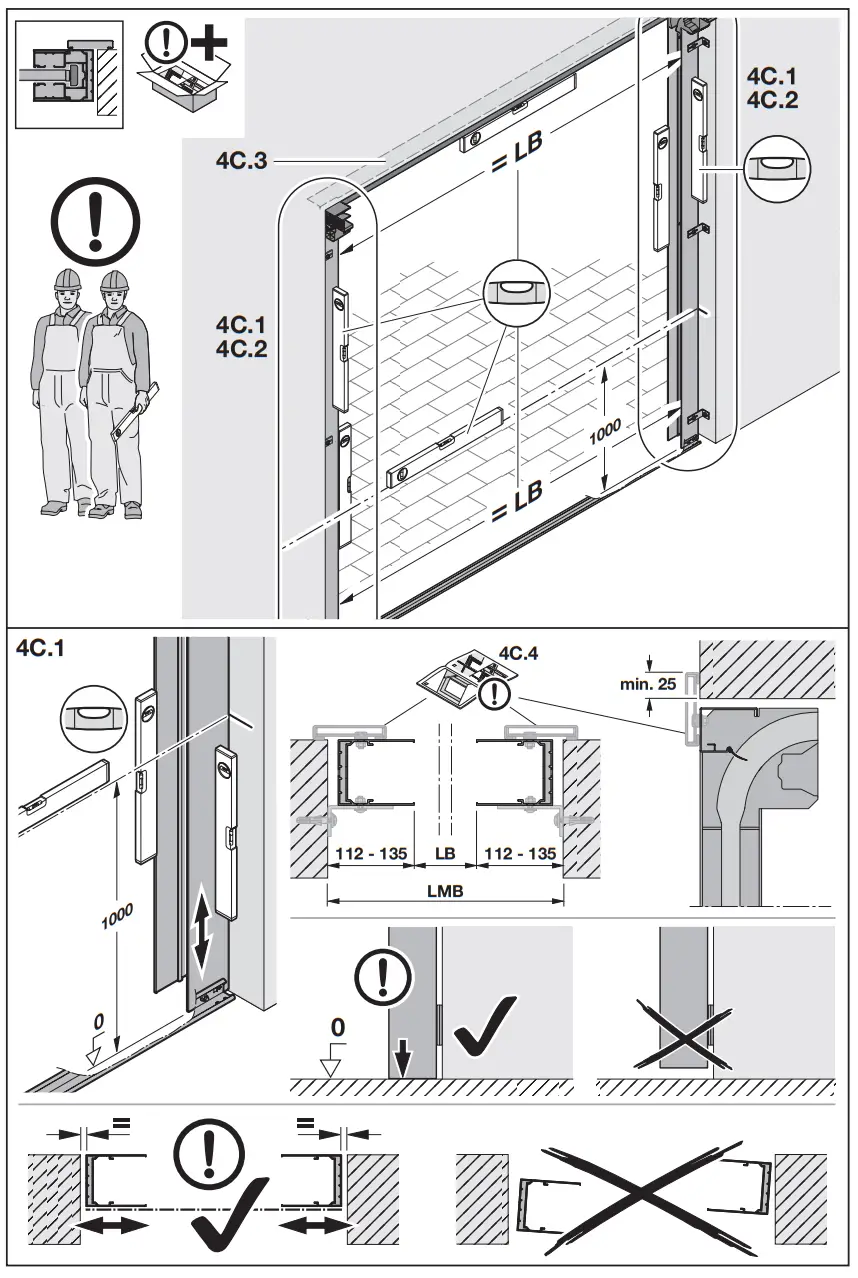 4C.3
= LB
4C.1
4C.2
4C.1
4C.2
1000
= LB

4C.1
1000
0
4C.4
min. 25
112 - 135
LB
112 - 135
LMB
0
=
=