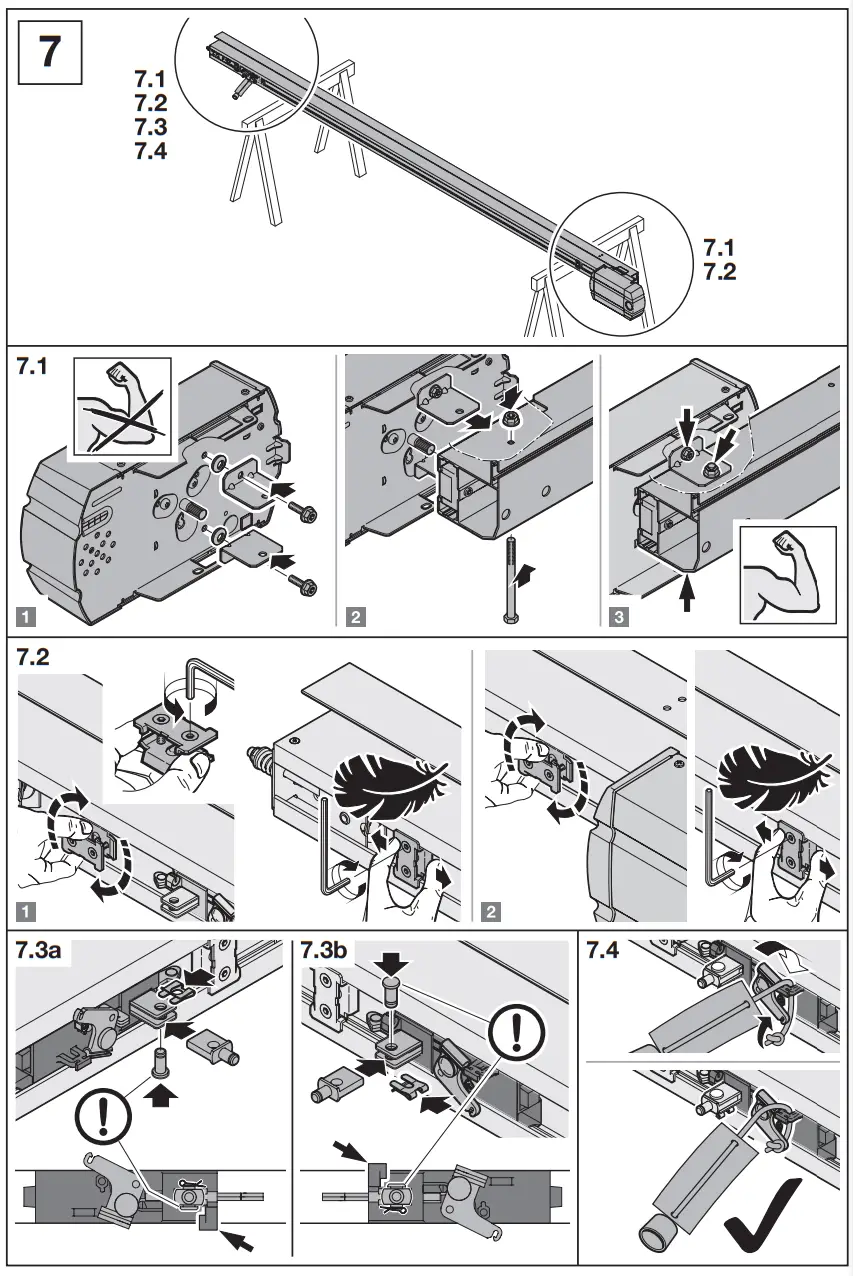 7

7.1
7.2
7.3
7.4

7.1
7.2

7.1

1

2

3

7.2

1

2

7.3a

7.3b

7.4