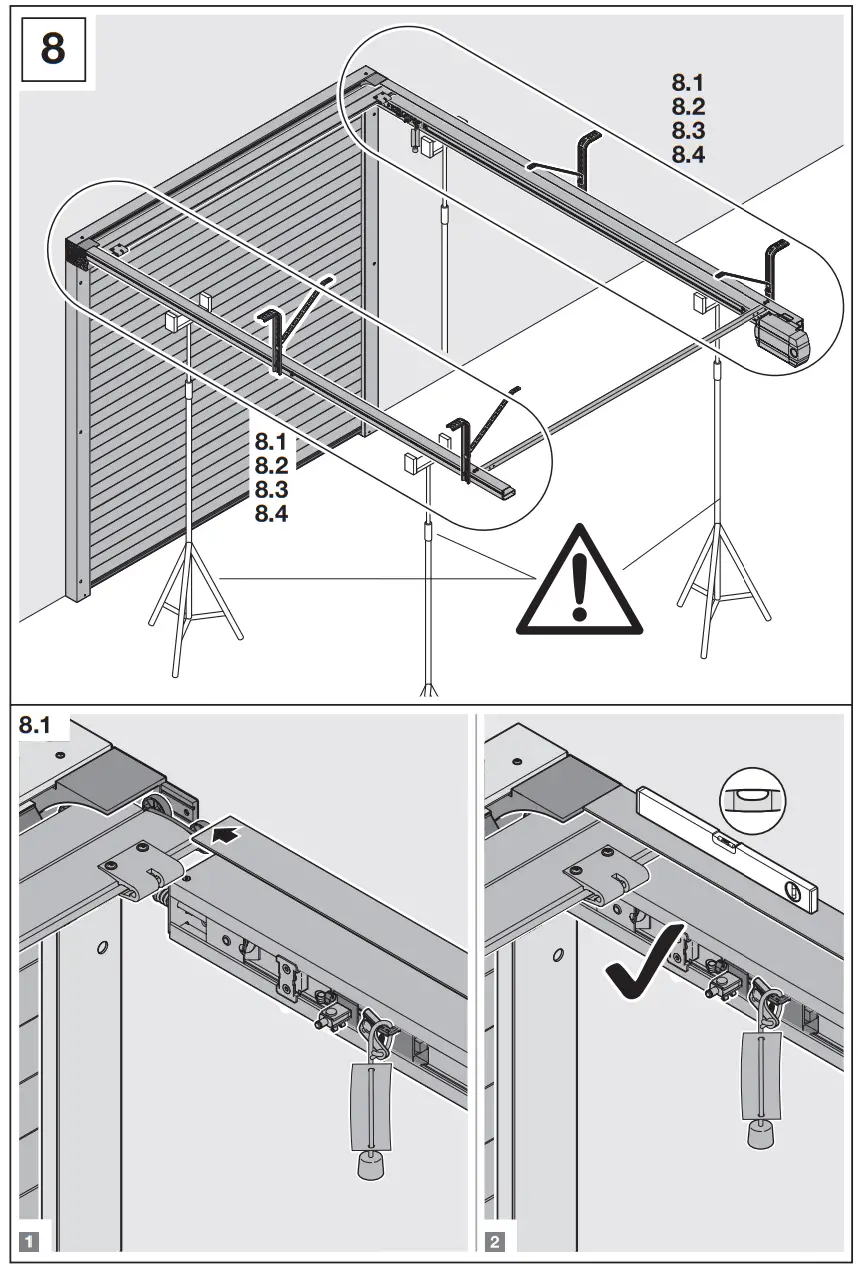 8

8.1
8.2
8.3
8.4

8.1
8.2
8.3
8.4

8.1

1

2