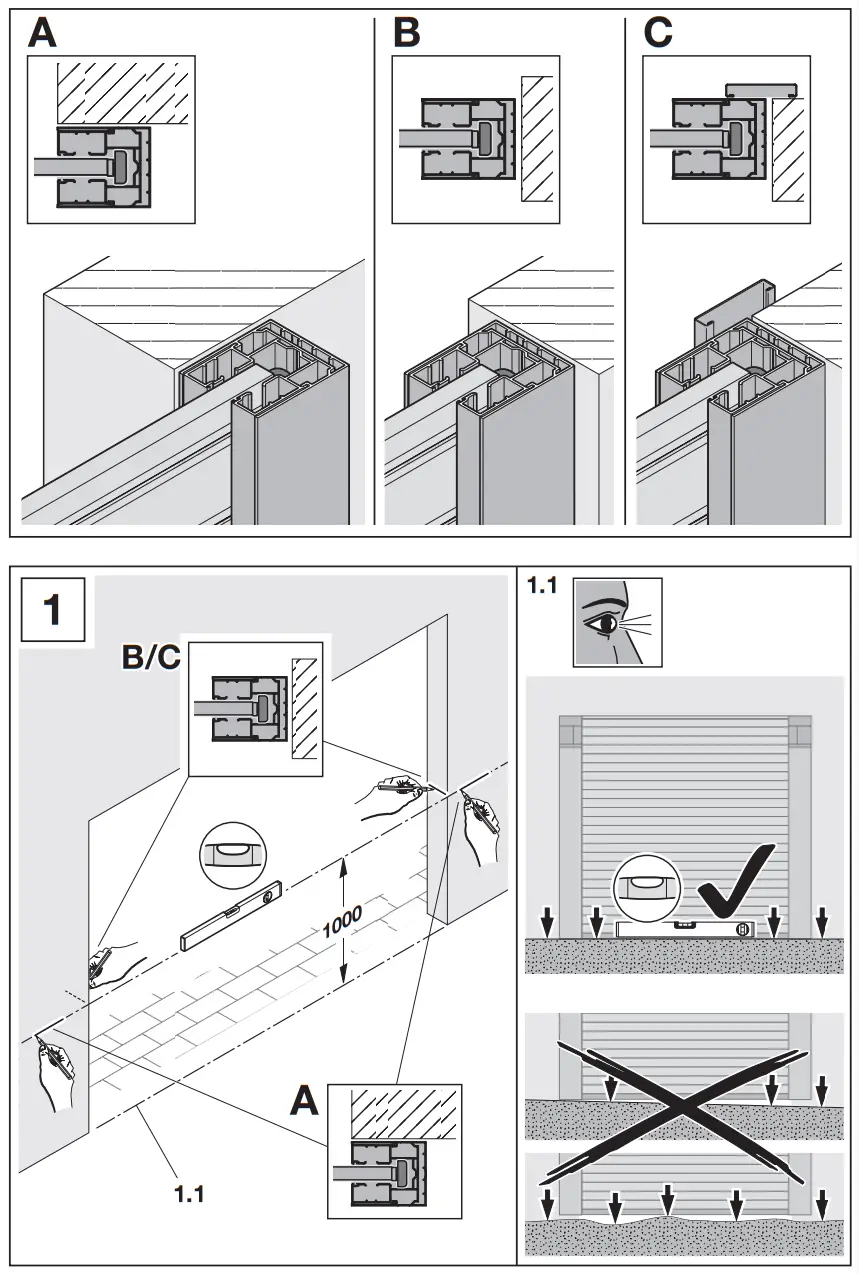 A

B

C

1

B/C

1000

A

1.1

1.1