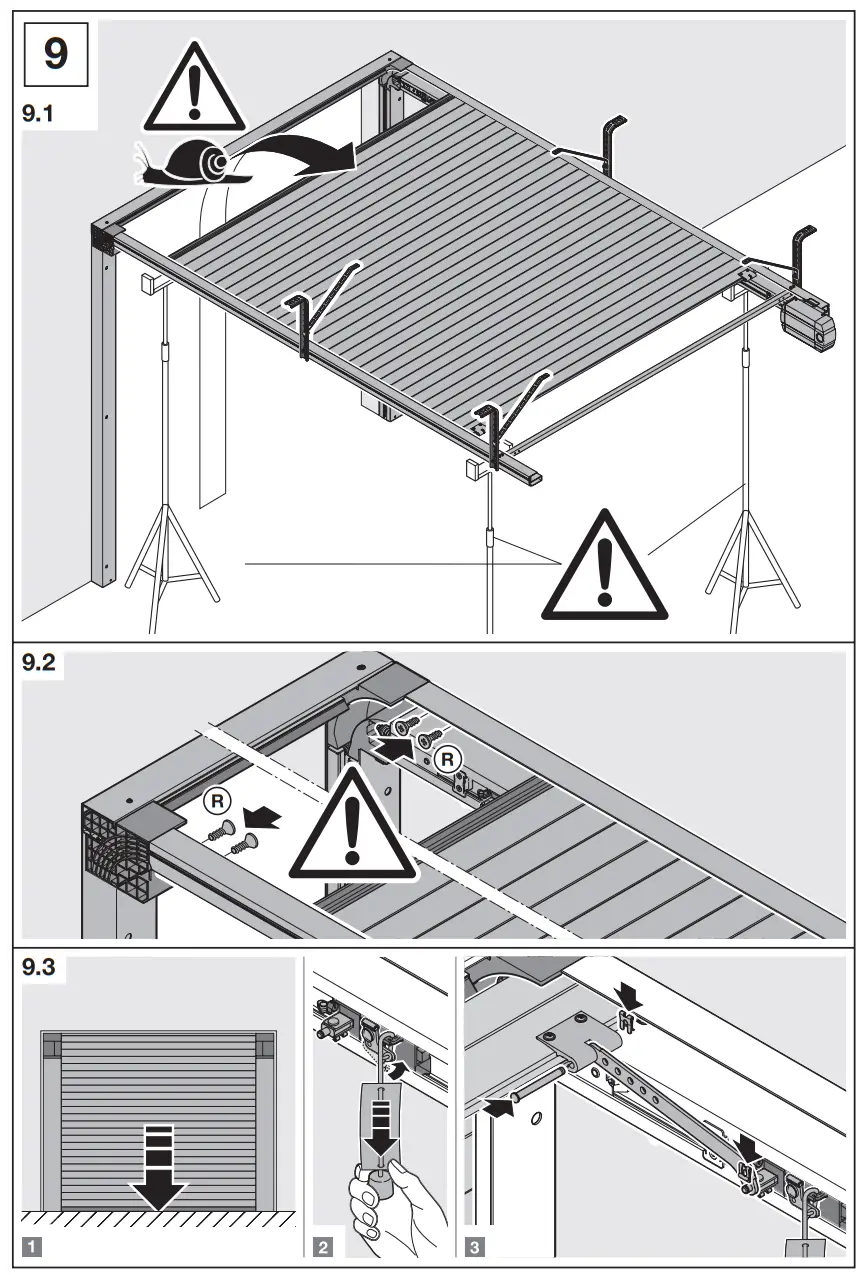 9
9.1
9.2
R
R
9.3
1
2
3