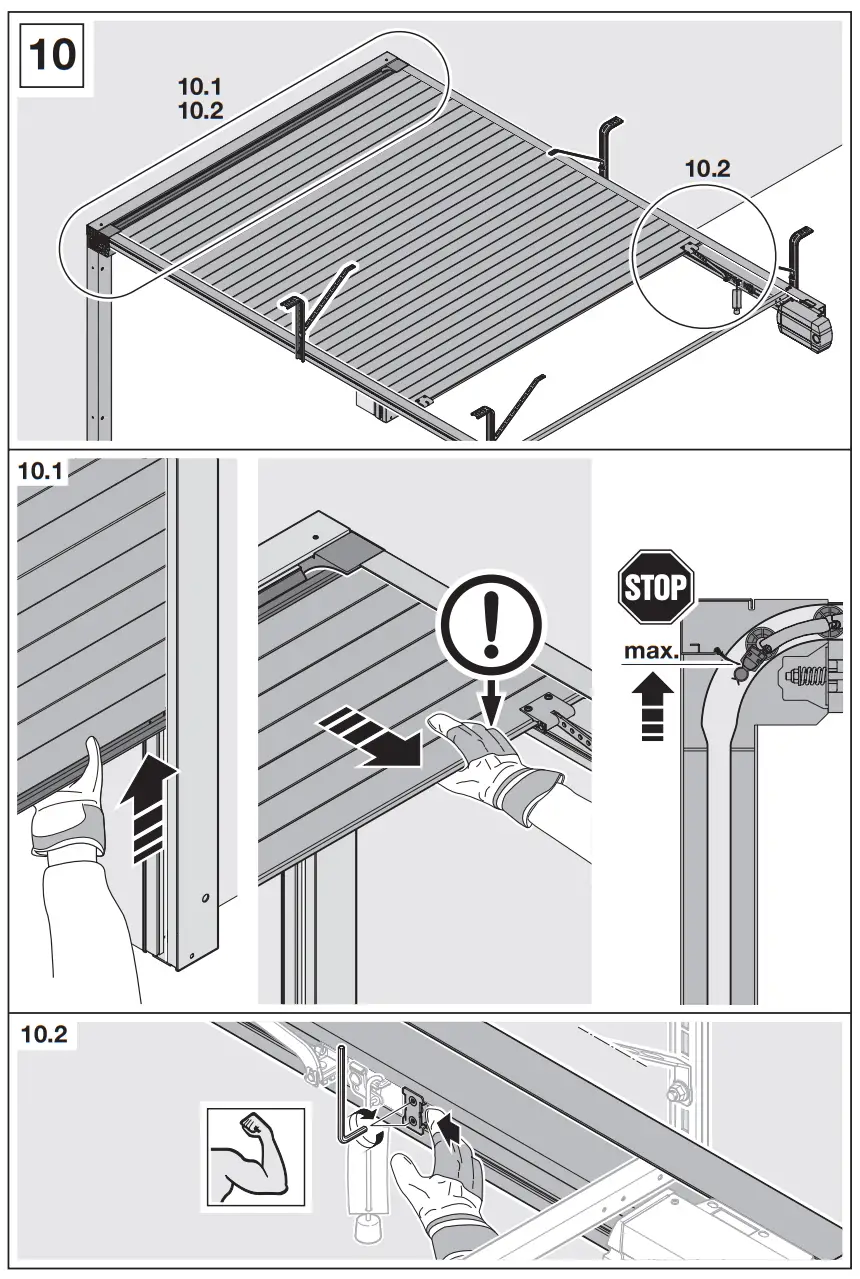 10

10.1
10.2

10.2

10.1

STOP

max.

10.2