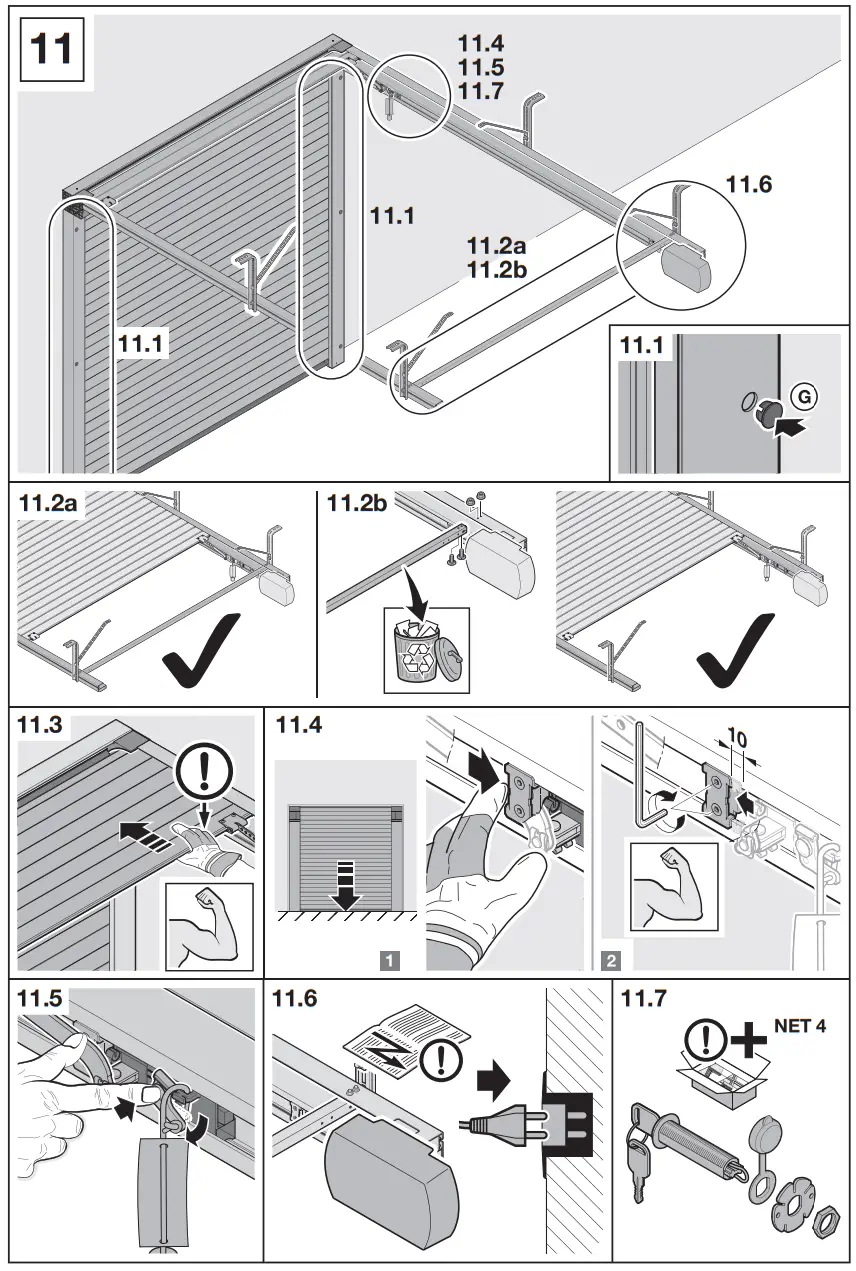 11

11.4
11.5
11.7

11.6

11.1

11.2a
11.2b

11.1

11.1

G

11.2a

11.2b

11.3

11.4

1

10

2

11.5

11.6

11.7

NET 4