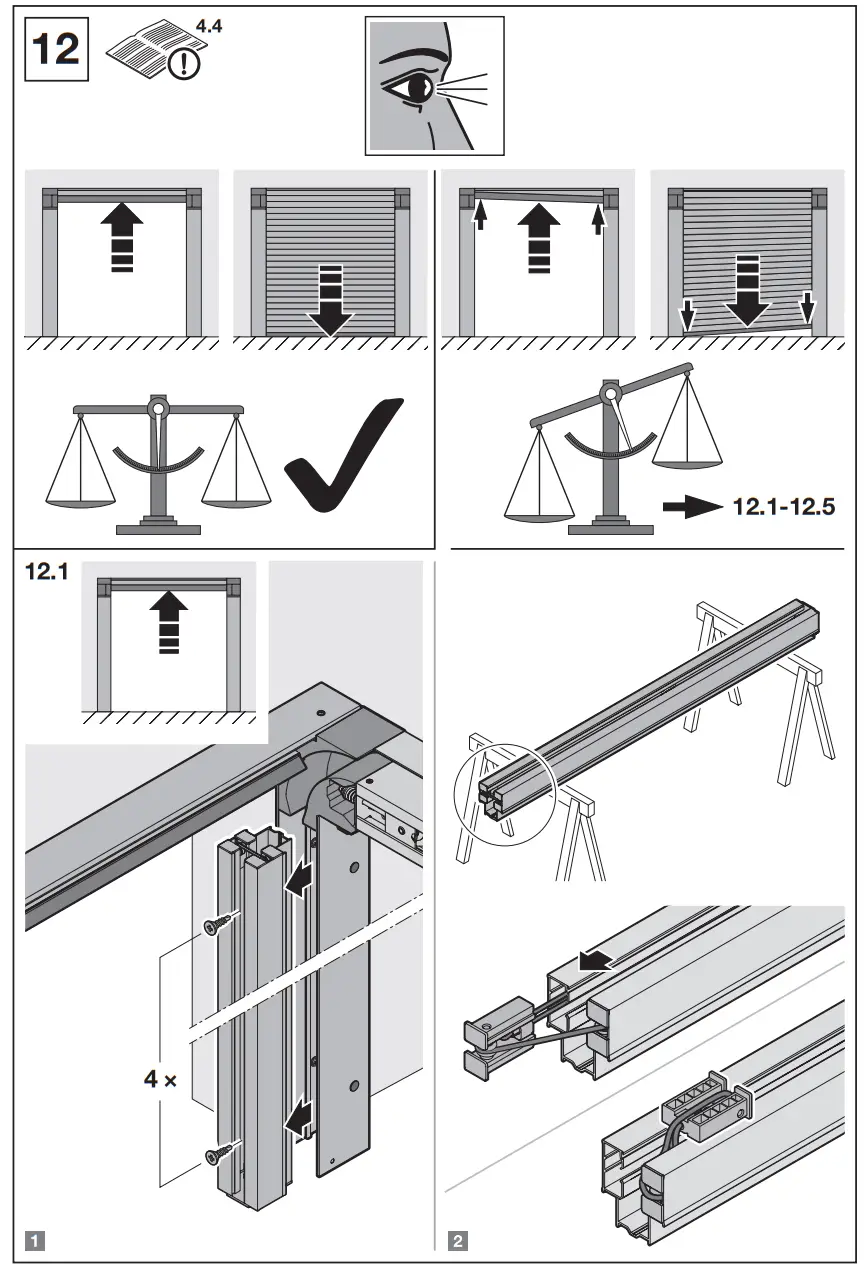 12

4.4

12.1-12.5

12.1

4 ×

1

2