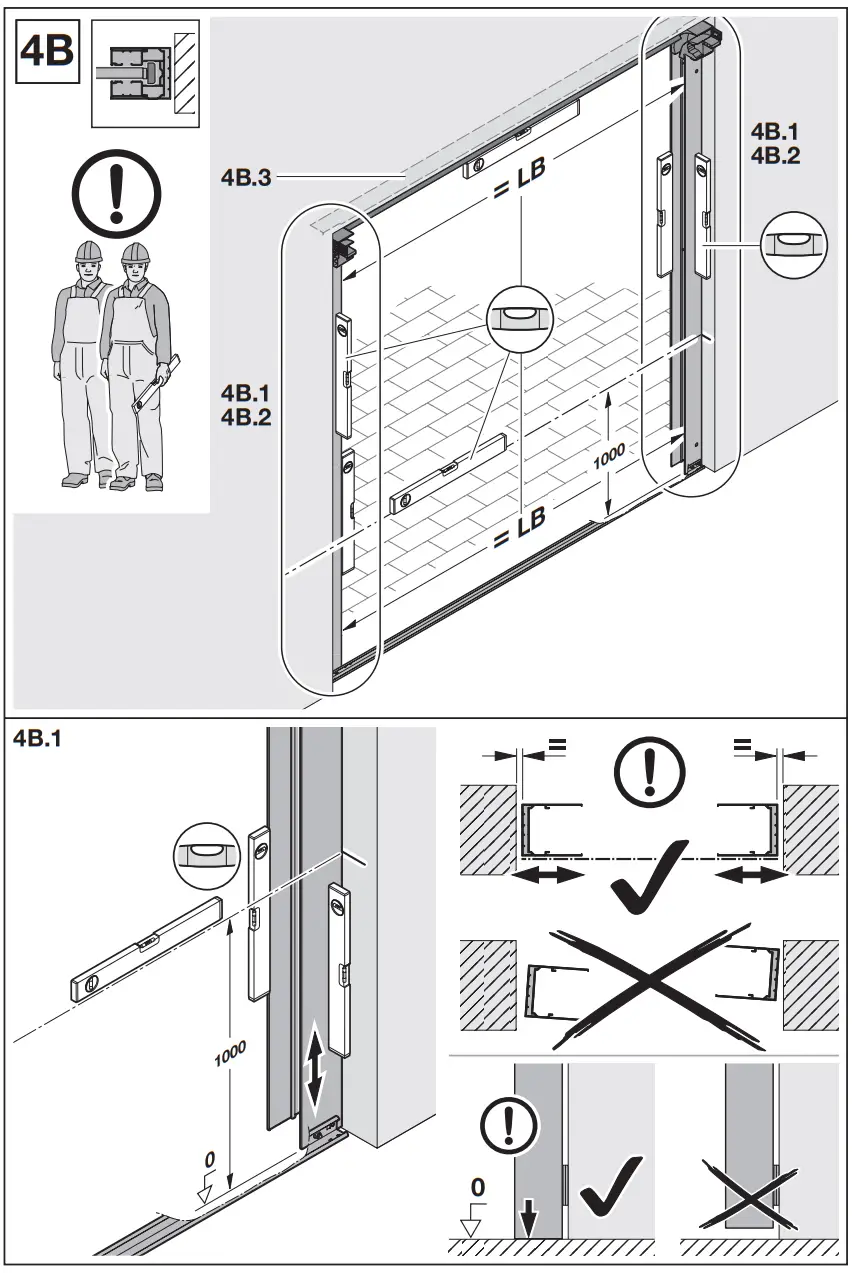 4B

4B.3

= LB

4B.1
4B.2

4B.1
4B.2

1000

= LB

4B.1

1000

0

=

=

0