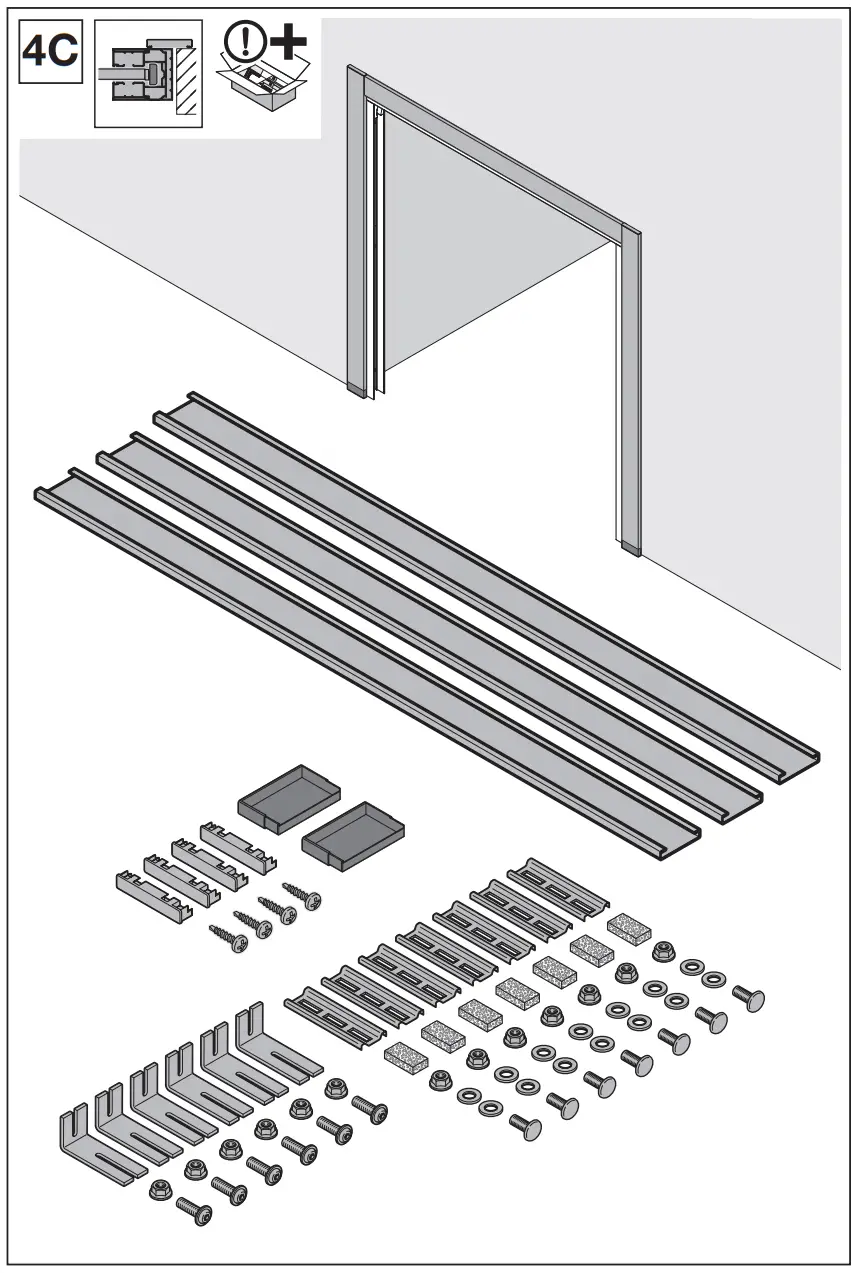 4C