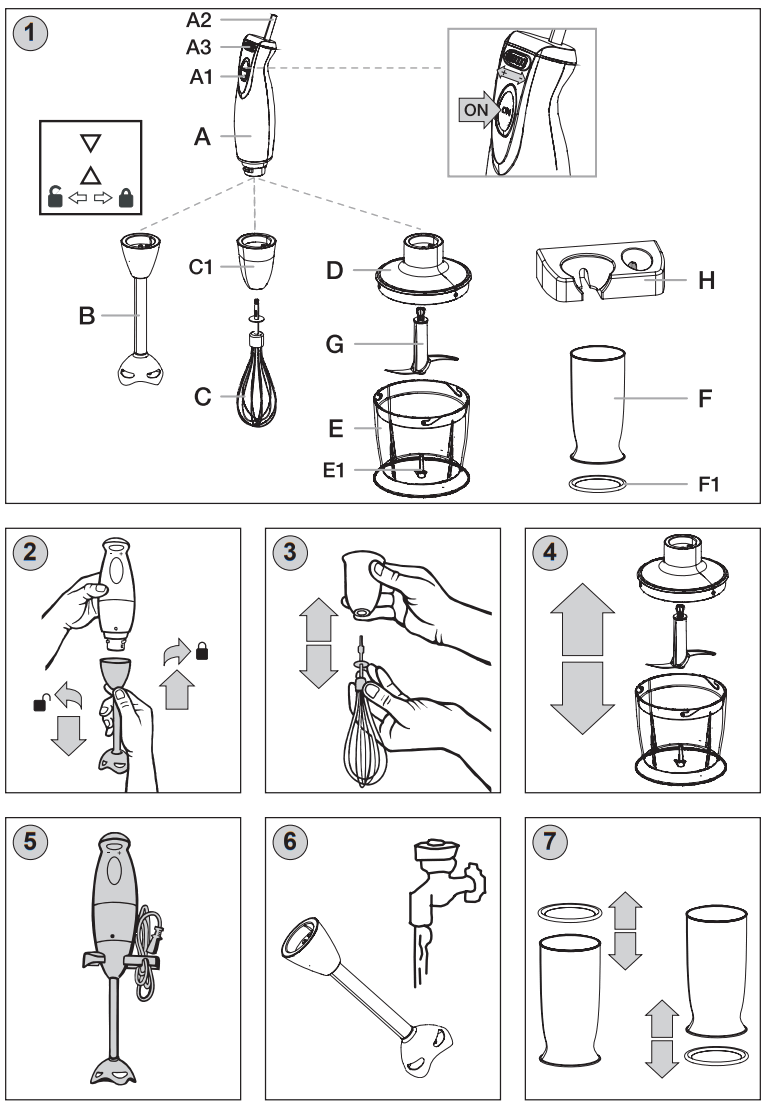 1

A2
A3
A1
A

ON

B
C1
C
D
G
E
E1
H
F
F1

2

3

4

5

6

7