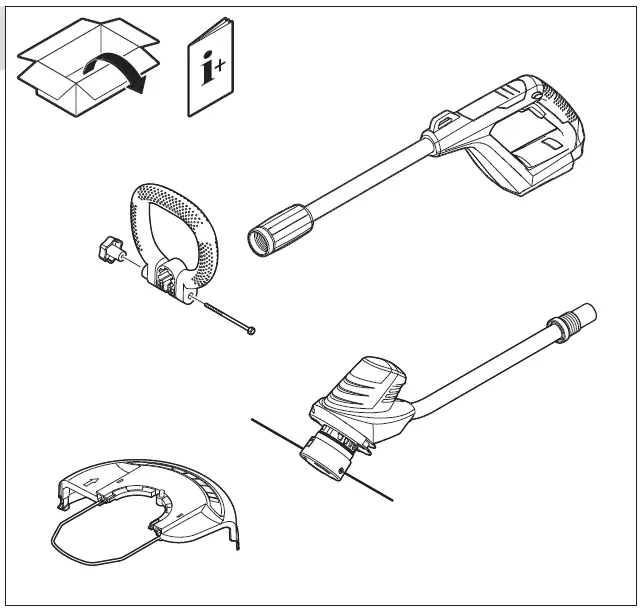 i+