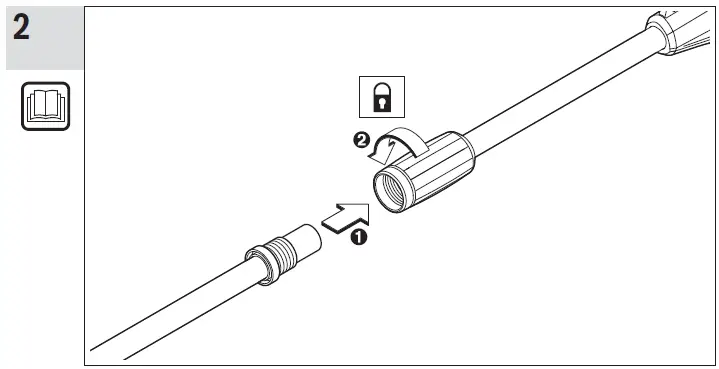 2

❷

❶