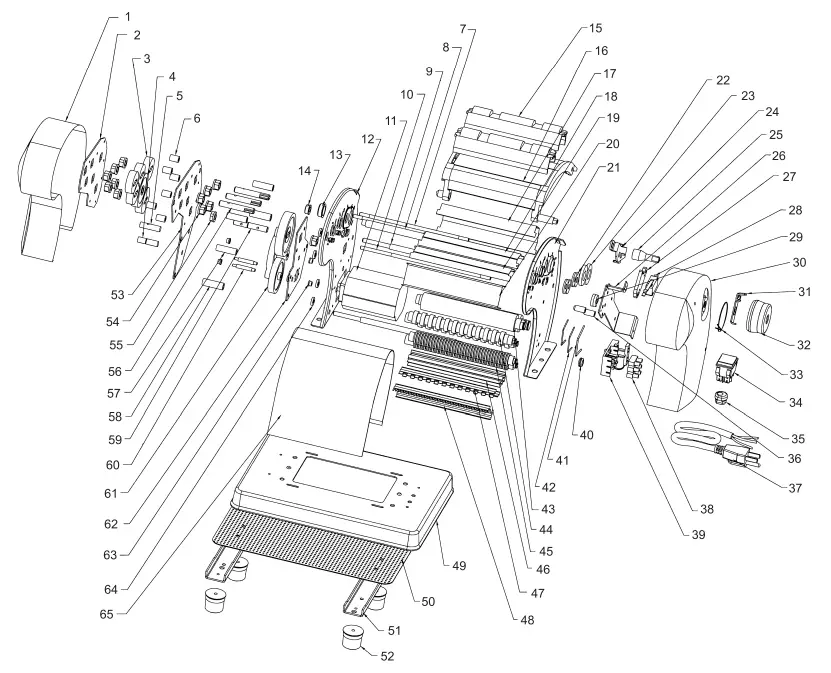 1
2
3
4
5
6
7
8
9
10
11
12
13
14
15
16
17
18
19
20
21
22
23
24
25
26
27
28
29
30
31
32
33
34
35
36
37
38
39
40
41
42
43
44
45
46
47
48
49
50
51
52
53
54
55
56
57
58
59
60
61
62
63
64
65