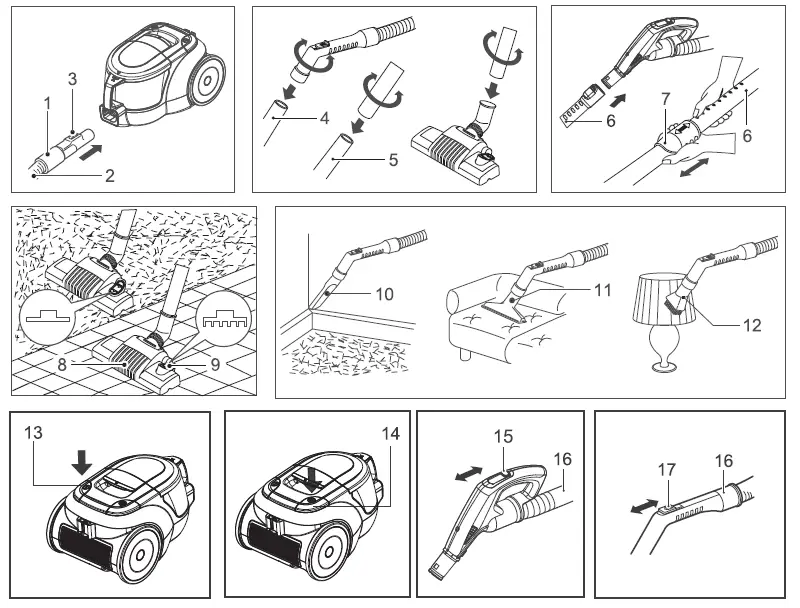 1
3
2
4
5
6
7
6
8
9
10
11
12
13
14
15
16
17
16