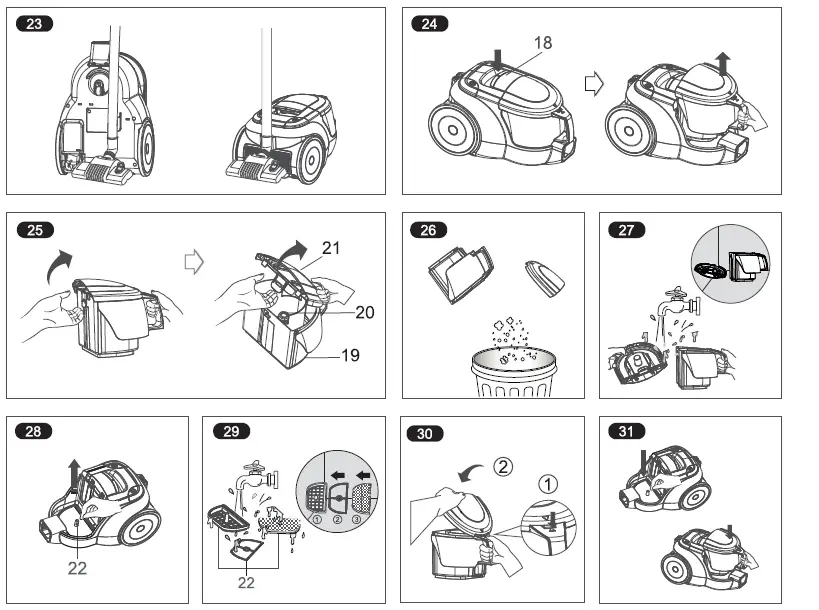 23

24
18

25
21
20
19

26

27

28
22

29
① ② ③
22

30
②
①

31