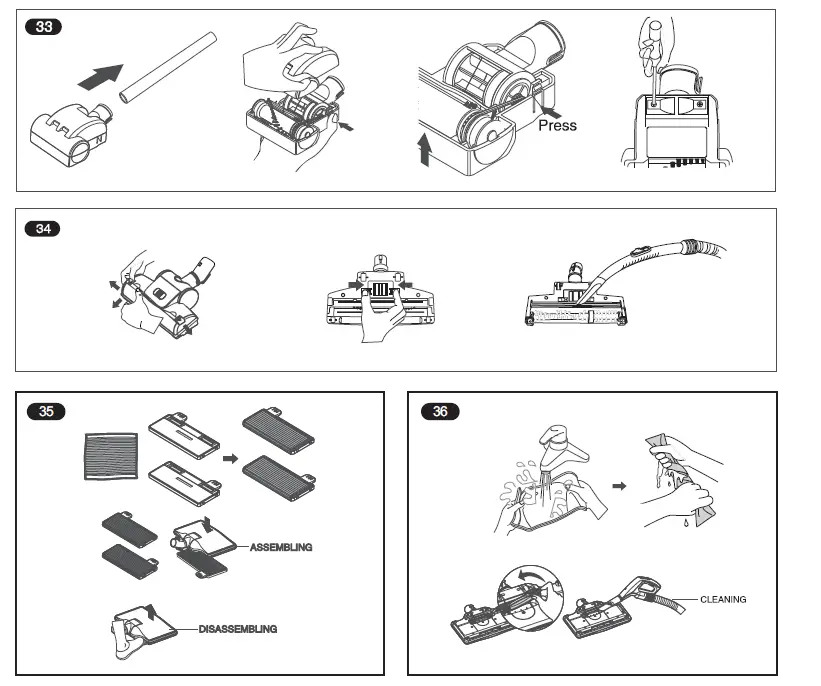 33

Press

34

35

ASSEMBLING

DISASSEMBLING

36

CLEANING