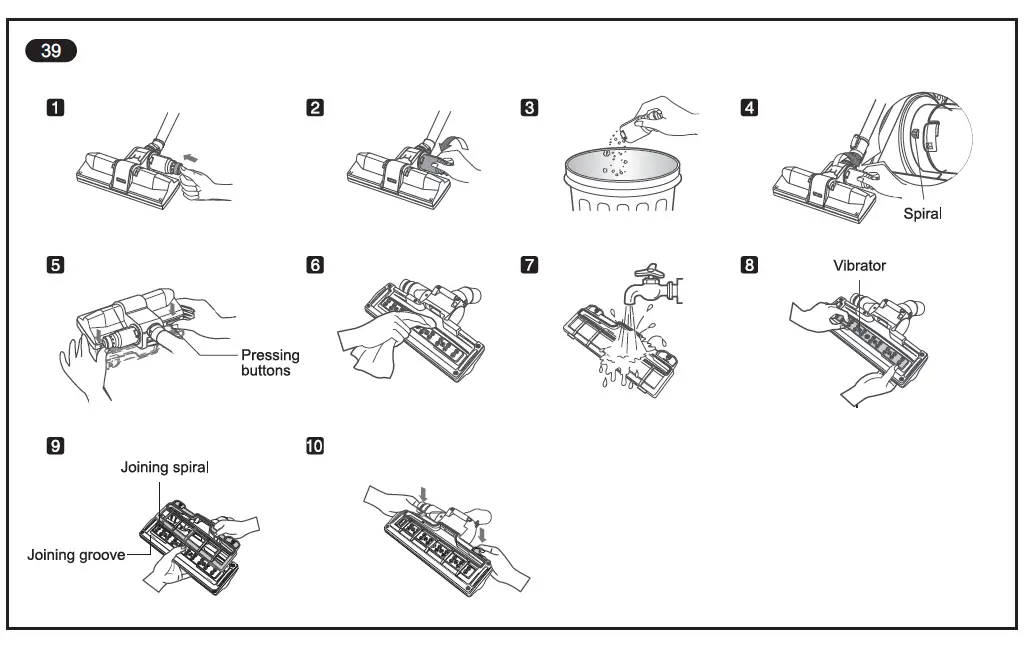 39

1

2

3

4

Spiral

5

Pressing buttons

6

7

8

Vibrator

9

Joining spiral

Joining groove

10