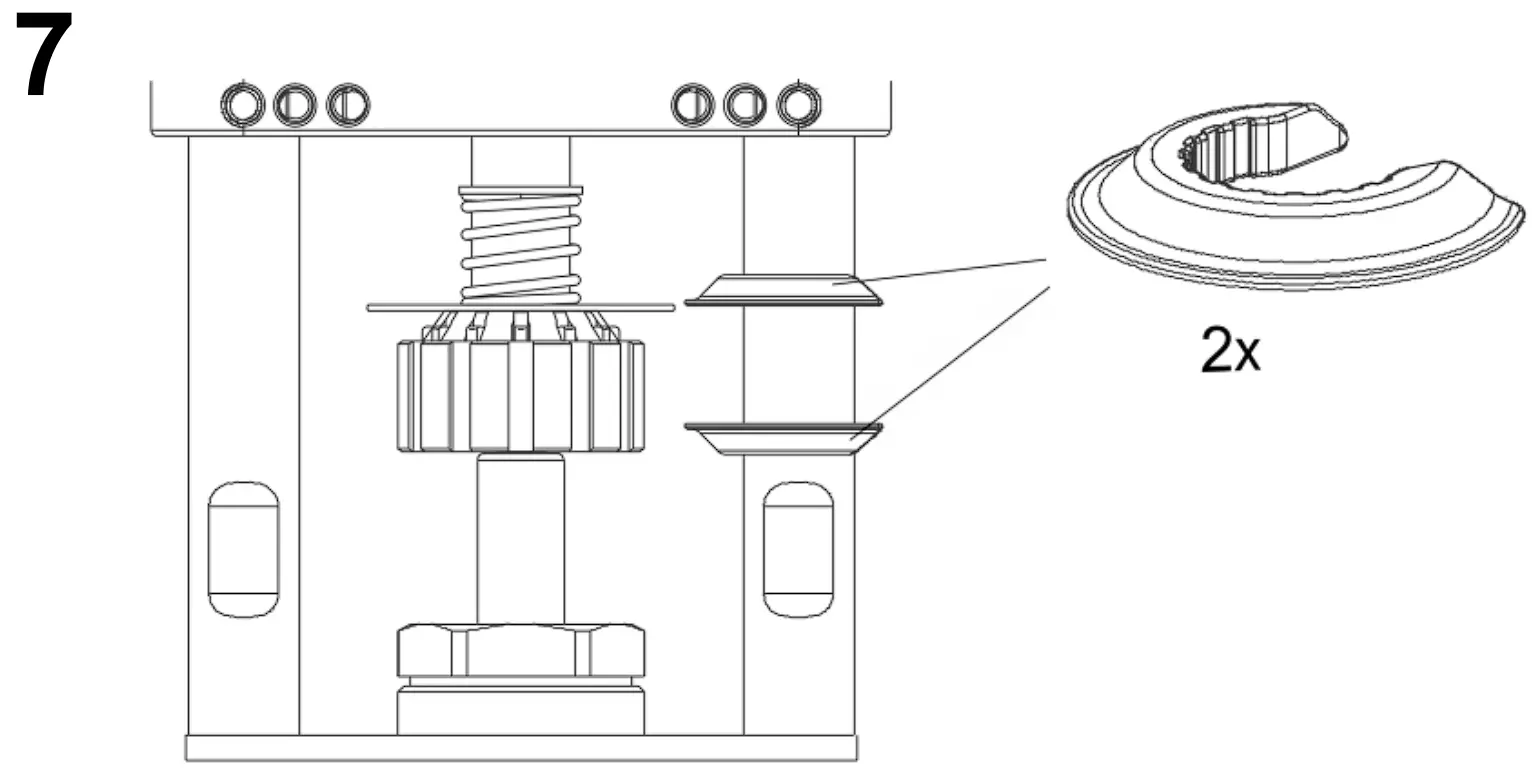 7

2x