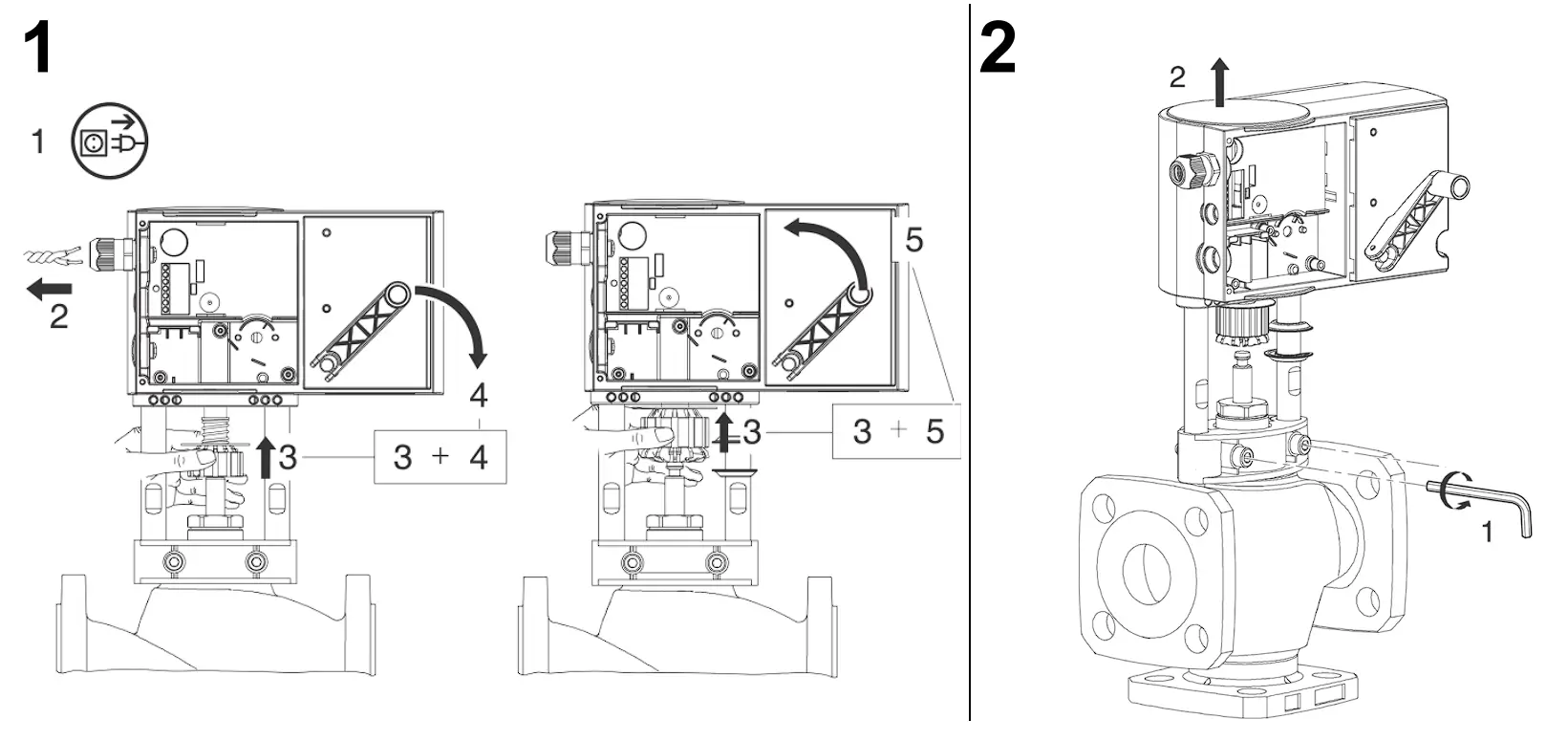 1

1

2

4

3

3 + 4

5

3

3 + 5

2

2

1