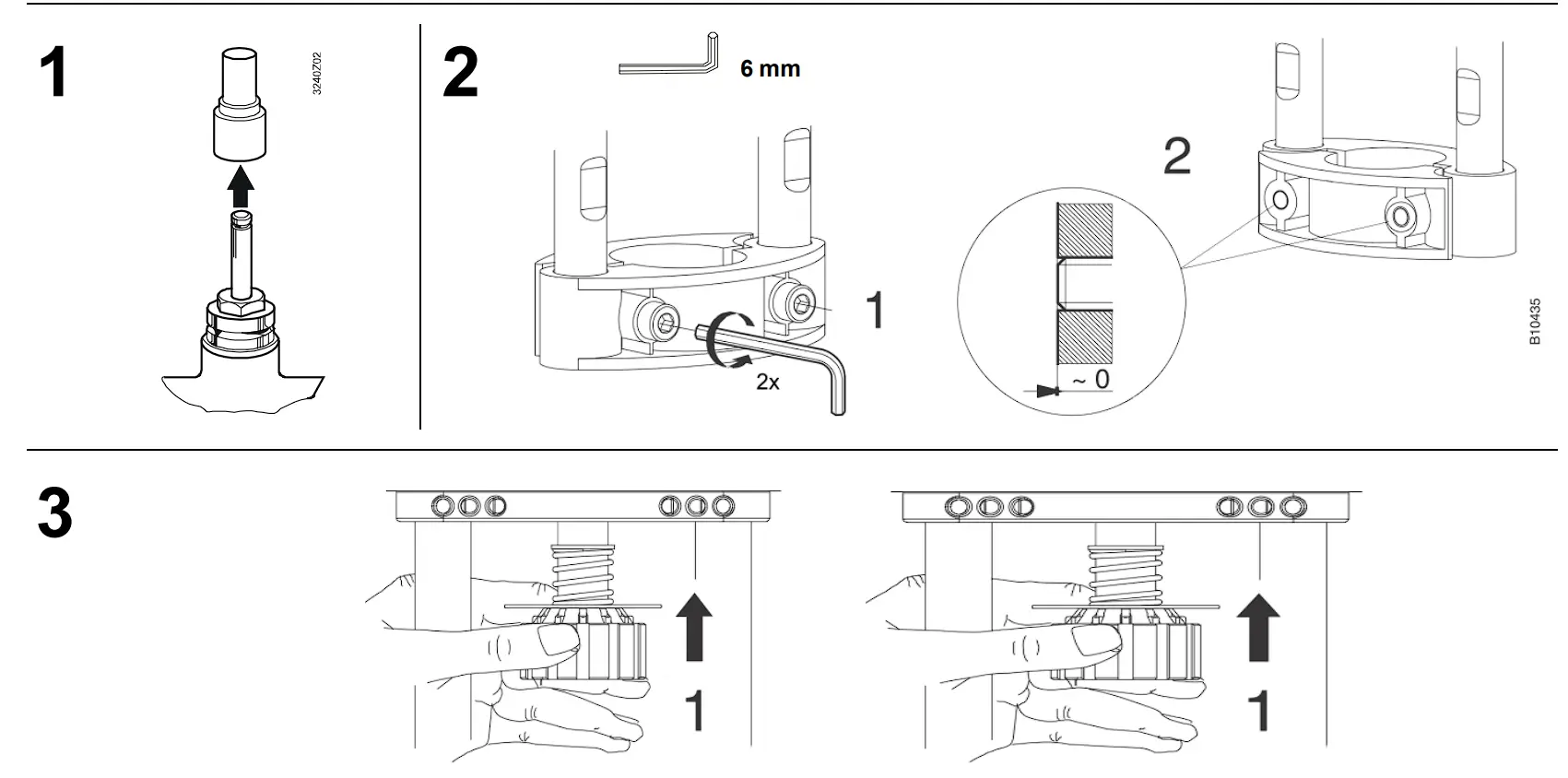 1

3240Z02

2

6 mm

1

2x

2

~ 0

B10435

3

1

1