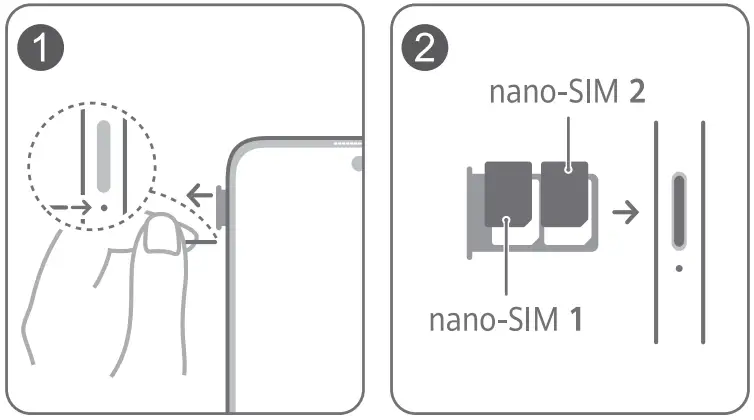 1

2

nano-SIM 2

nano-SIM 1