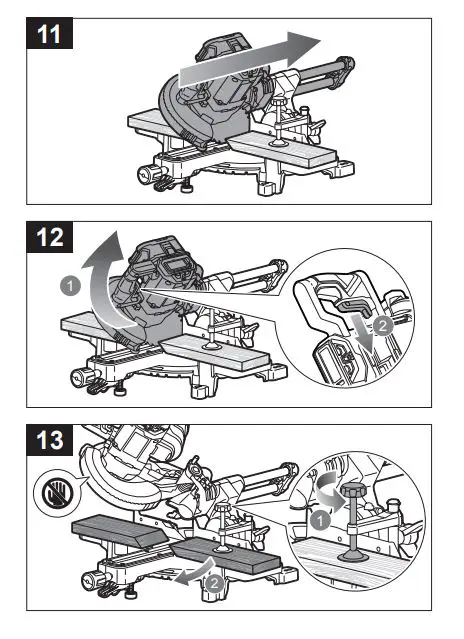 11

12

1

2

13

1

2