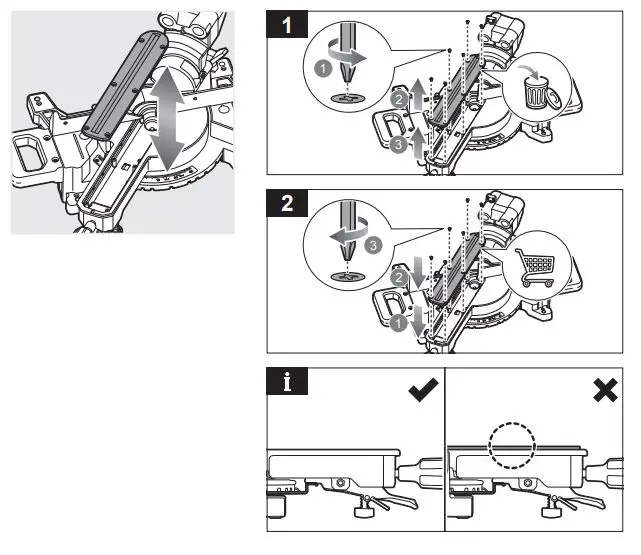 1

1

2

3

2

3

2

1

i