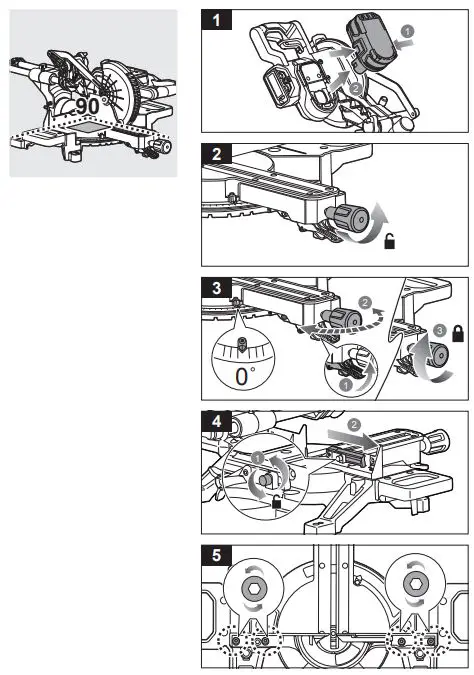 90°

1
1
2

2

3
2
3
0°
1

4
2
1

5