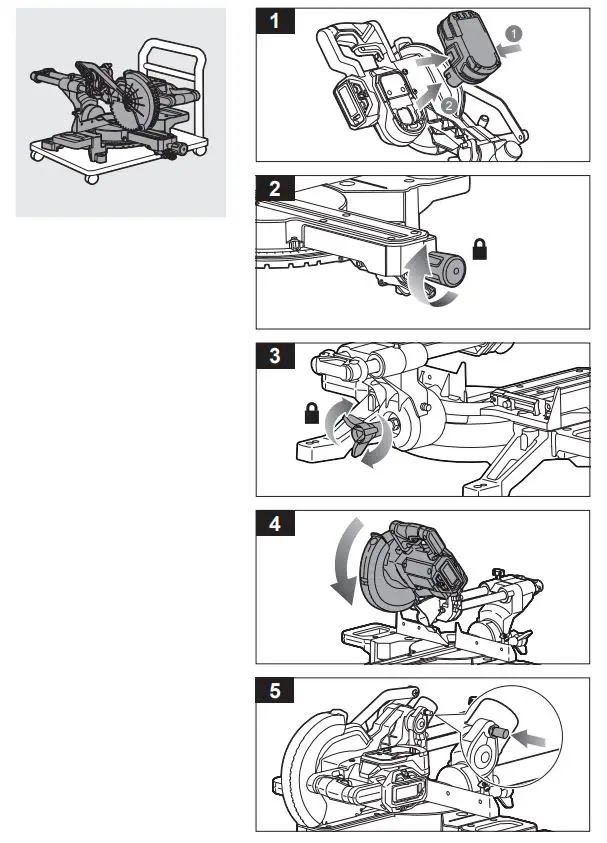 1

1

2

2

3

4

5