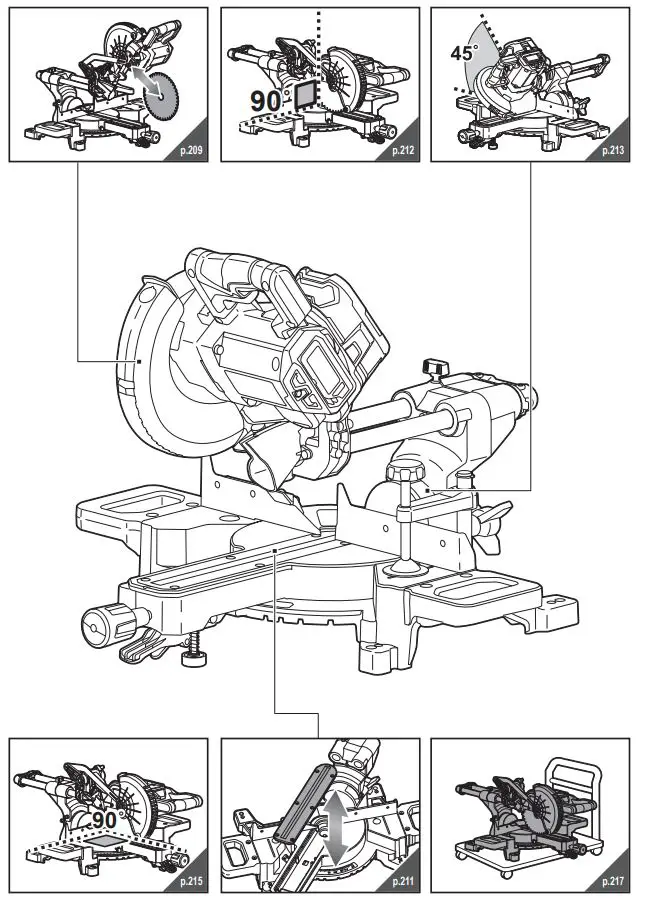 p.209

90°

p.212

45°

p.213

90°

p.215

p.211

p.217