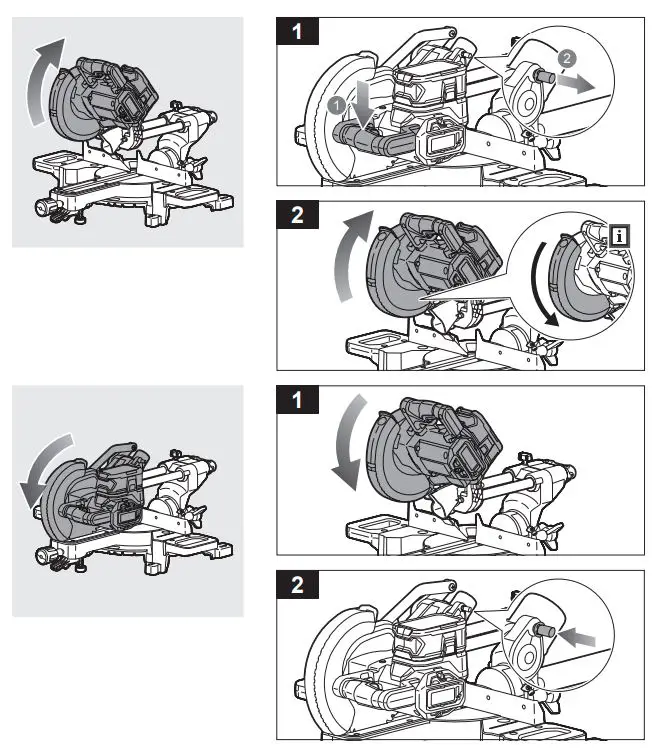 1

1

2

2

i

1

2