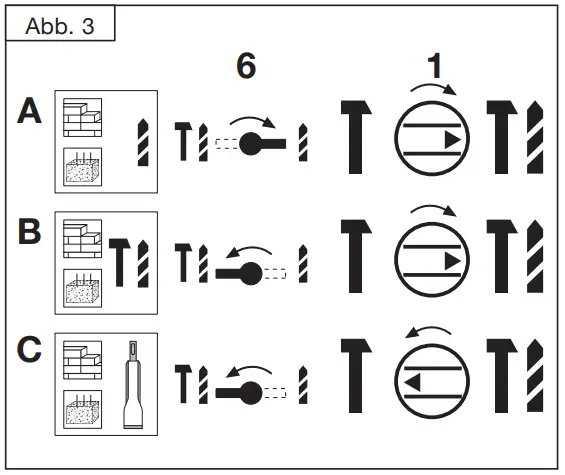 Abb. 3

6

1

A

B

C