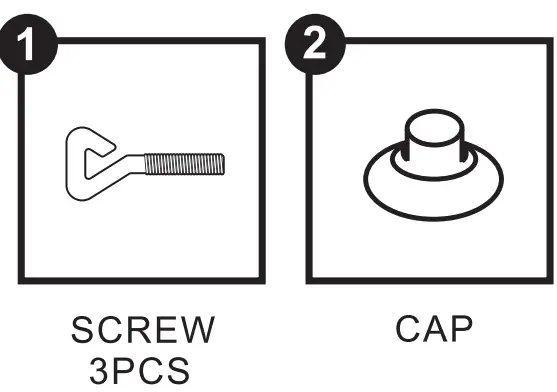 1

SCREW
3PCS

2

CAP