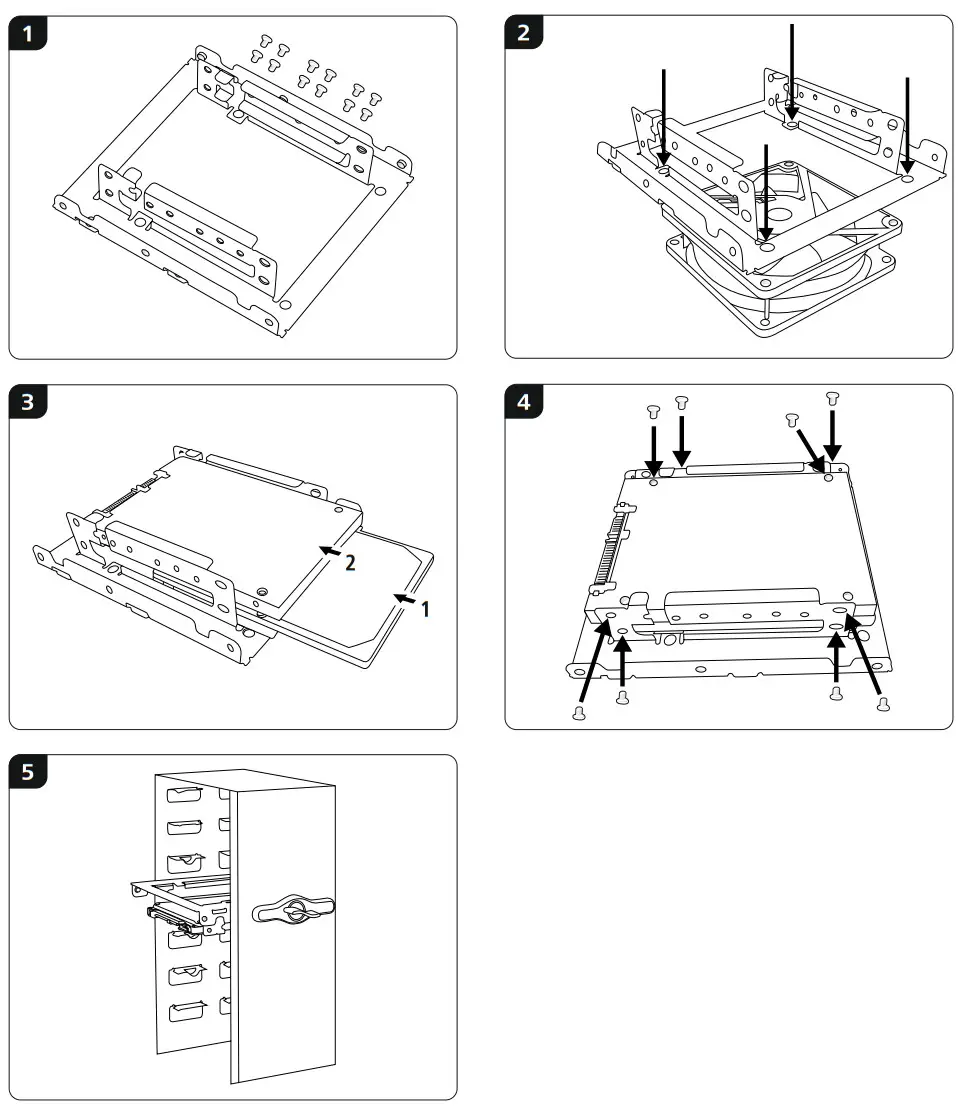 1

2

3

2

1

4

5