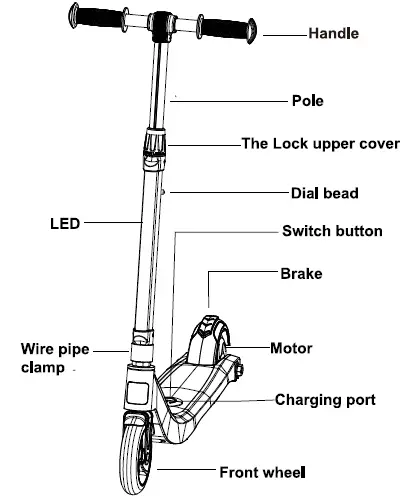 Handle

Pole

The Lock upper cover

Dial bead

LED

Switch button

Brake

Wire pipe clamp

Motor

Charging port

Front wheel