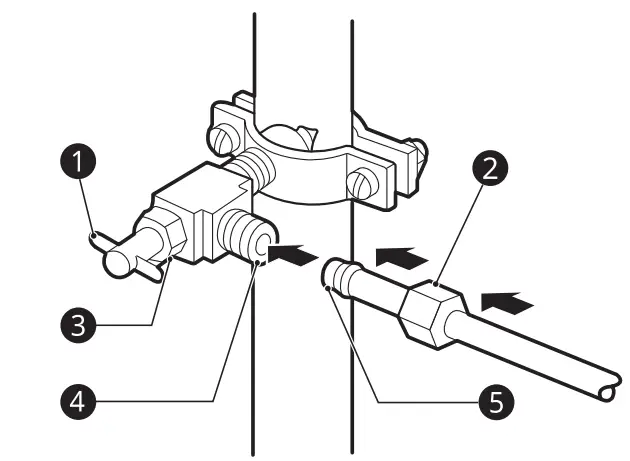 1
2
3
4
5