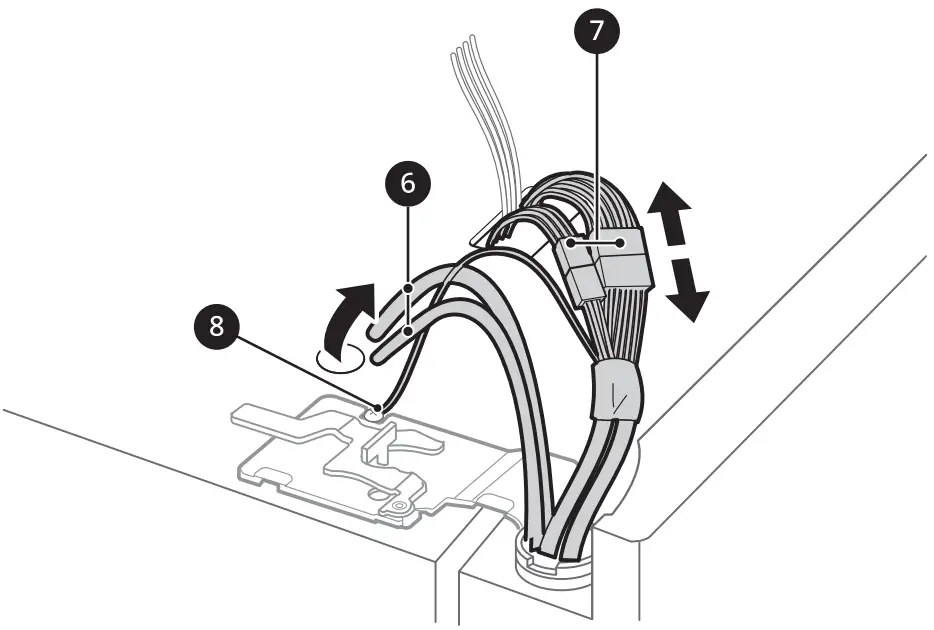 7
6
8