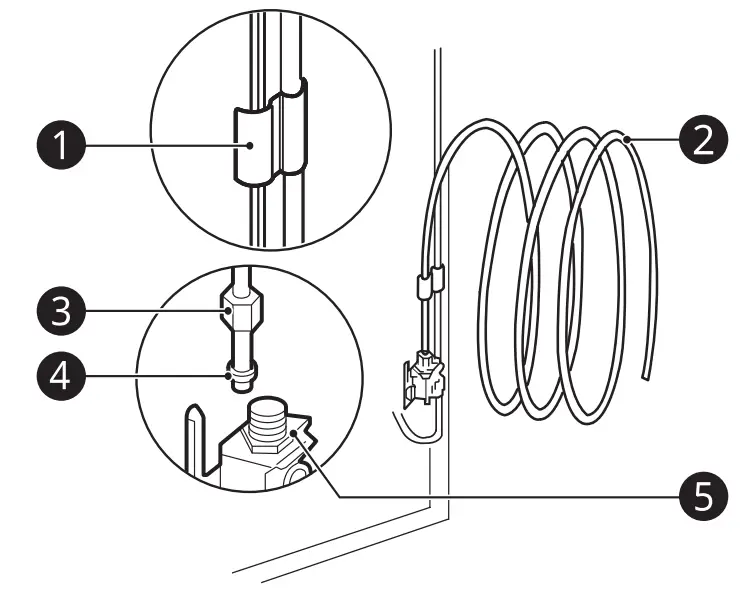 1
2
3
4
5