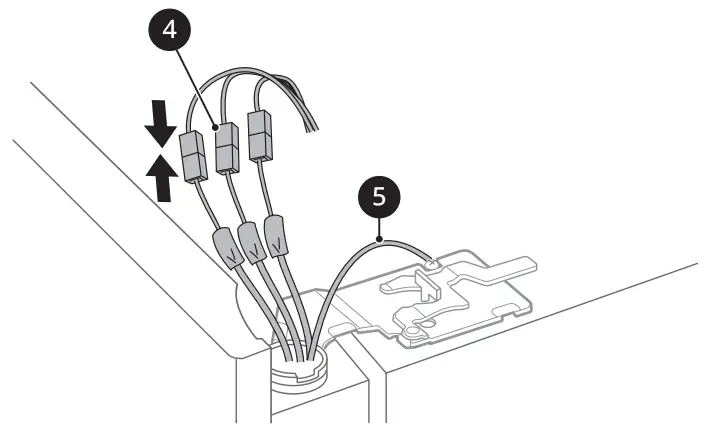 4
5