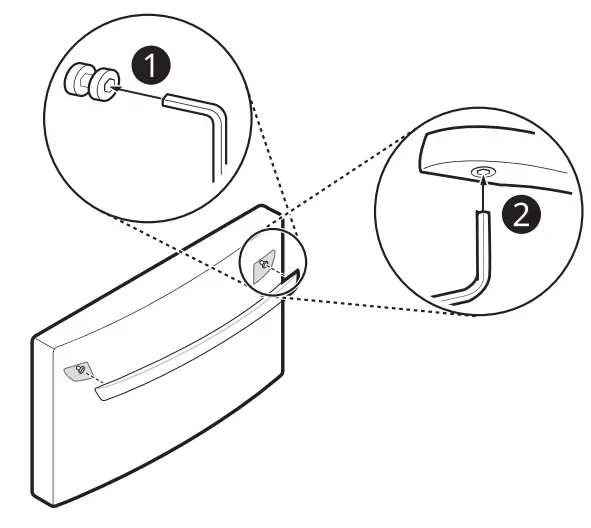 1
2