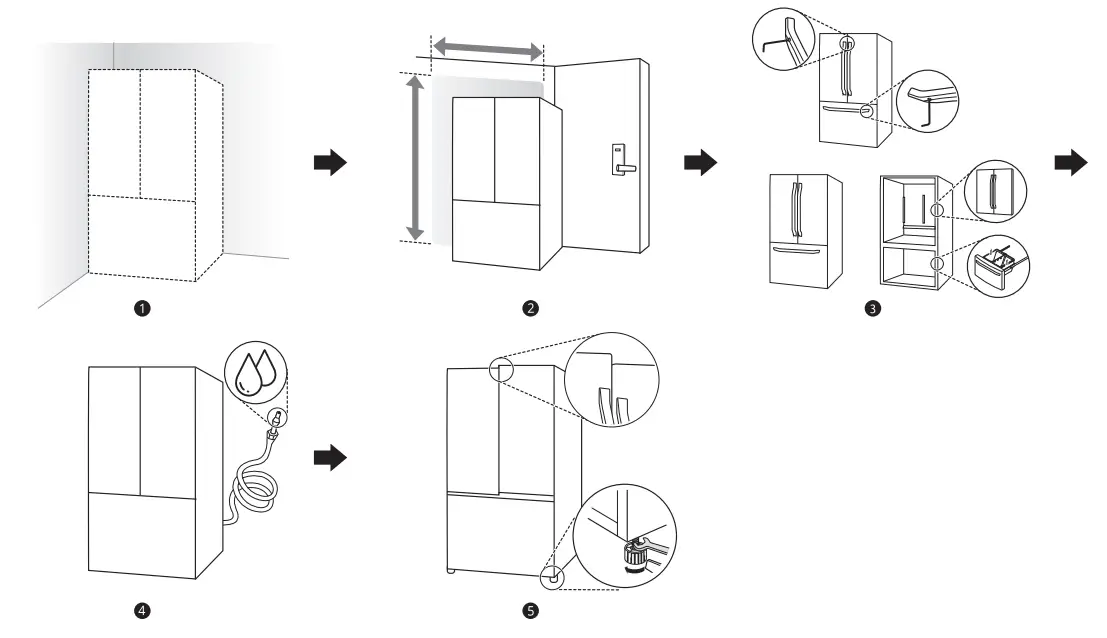 1

2

3

4

5