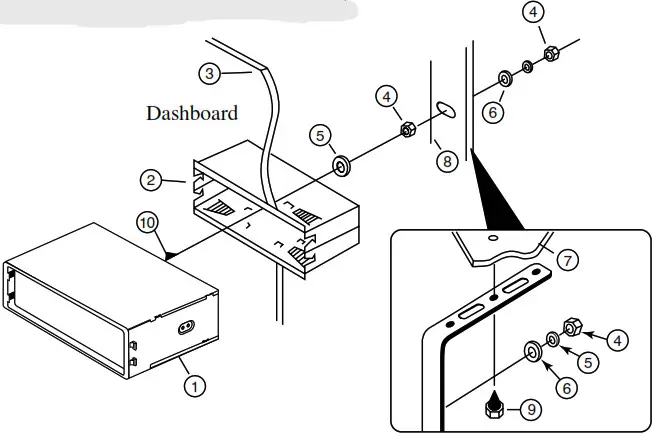 4
3
Dashboard
4
6
5
8
2
10
7
4
5
6
1
9