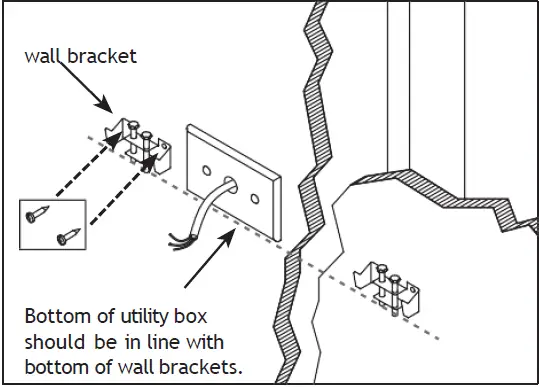 wall bracket

Bottom of utility box should be in line with bottom of wall brackets.