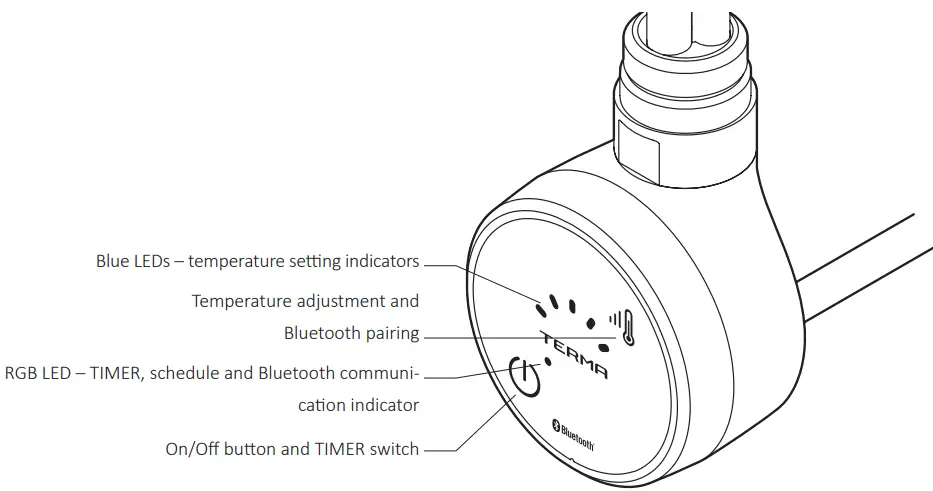 Blue LEDs – temperature setting indicators

Temperature adjustment and Bluetooth pairing

RGB LED – TIMER, schedule and Bluetooth communication indicator

On/Off button and TIMER switch

TERMA

Bluetooth