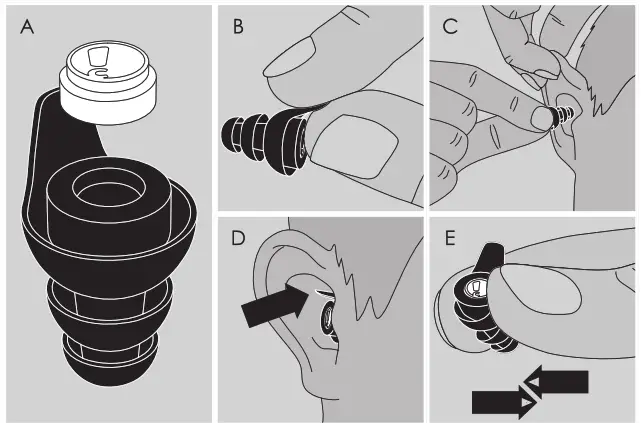 A

B

C

D

E