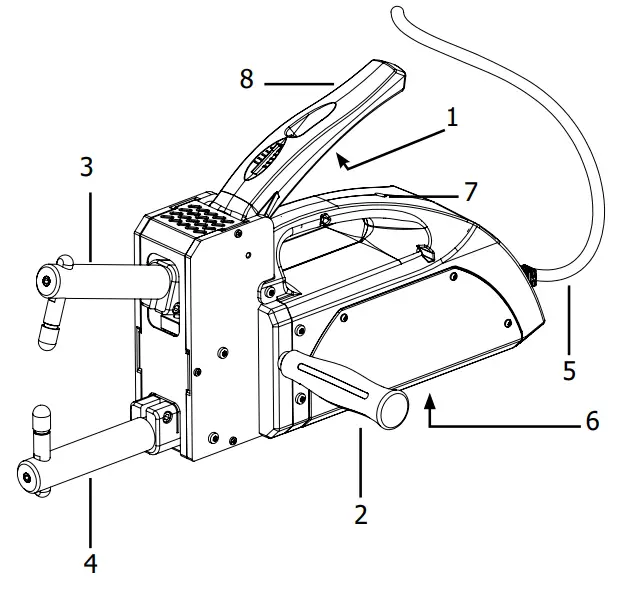 8
1
3
7
5
6
2
4