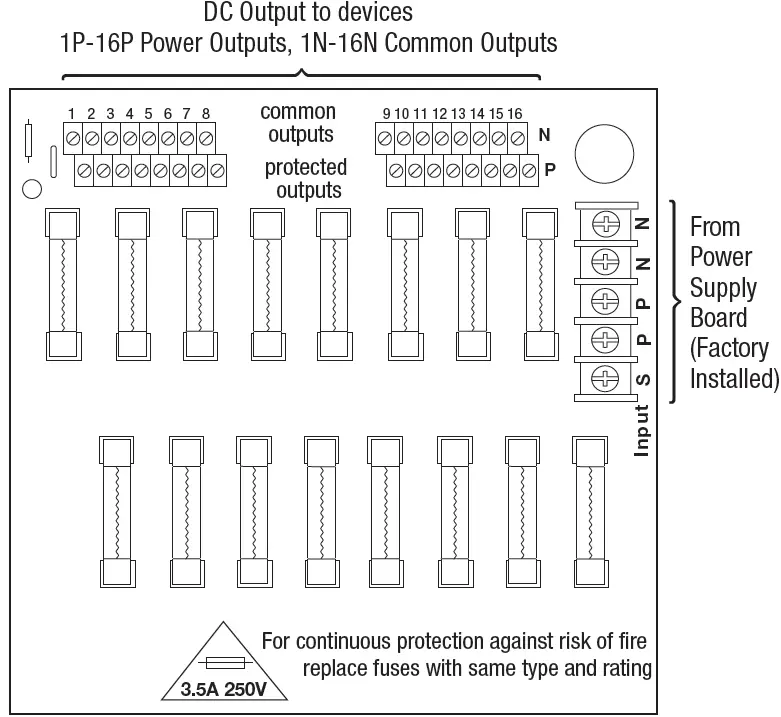 DC Output to devices
1P-16P Power Outputs, 1N-16N Common Outputs

1 2 3 4 5 6 7 8

common outputs

protected outputs

9 10 11 12 13 14 15 16

N

P

N
N
P
P
S

Input

From Power Supply Board (Factory Installed)

3.5A 250V

For continuous protection against risk of fire replace fuses with same type and rating