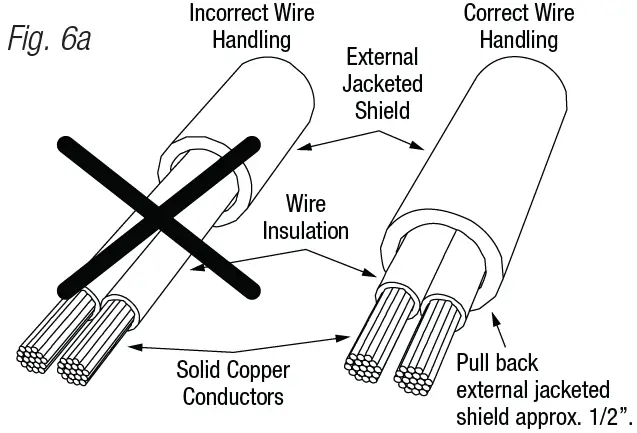 Fig. 6a

Incorrect Wire Handling

Correct Wire Handling

External Jacketed Shield

Wire Insulation

Solid Copper Conductors

Pull back external jacketed shield approx. 1/2".