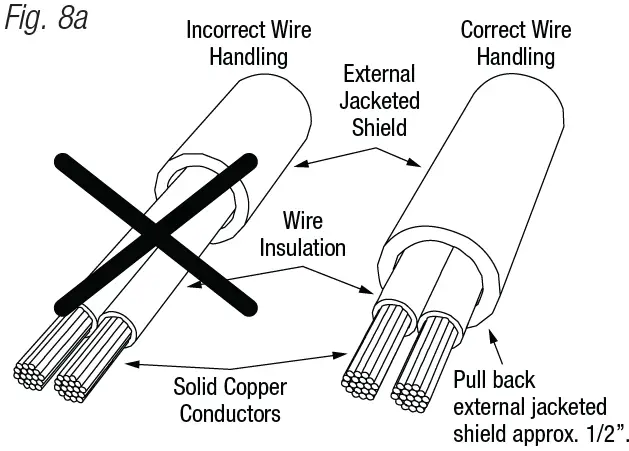 Fig. 8a

Incorrect Wire Handling

Correct Wire Handling

External Jacketed Shield

Wire Insulation

Solid Copper Conductors

Pull back external jacketed shield approx. 1/2".